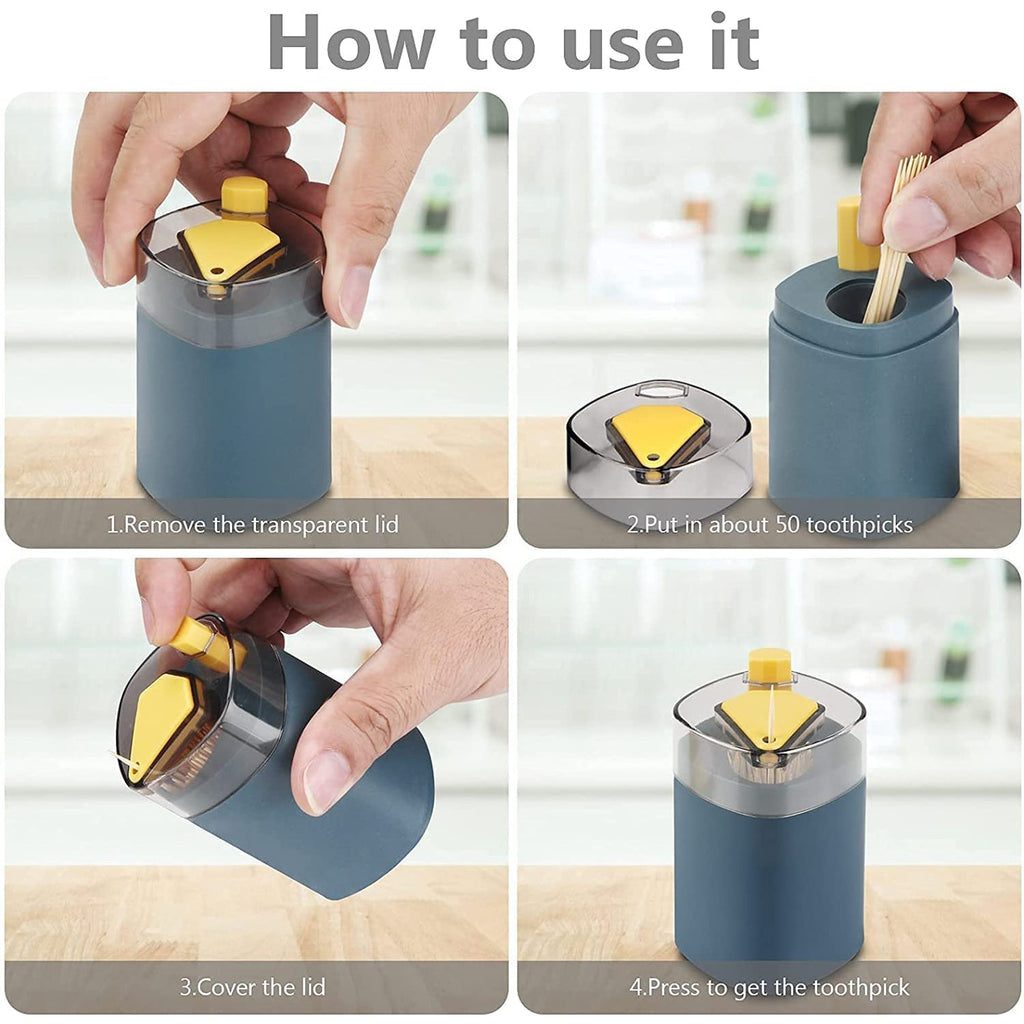 How to use it

1.Remove the transparent lid

2.Put in about 50 toothpicks

3.Cover the lid

4.Press to get the toothpick