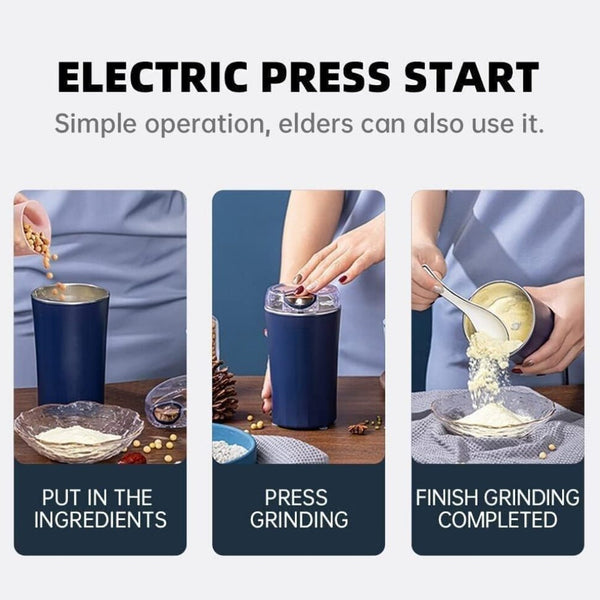 ELECTRIC PRESS START

Simple operation, elders can also use it.

PUT IN THE INGREDIENTS

PRESS GRINDING

FINISH GRINDING COMPLETED